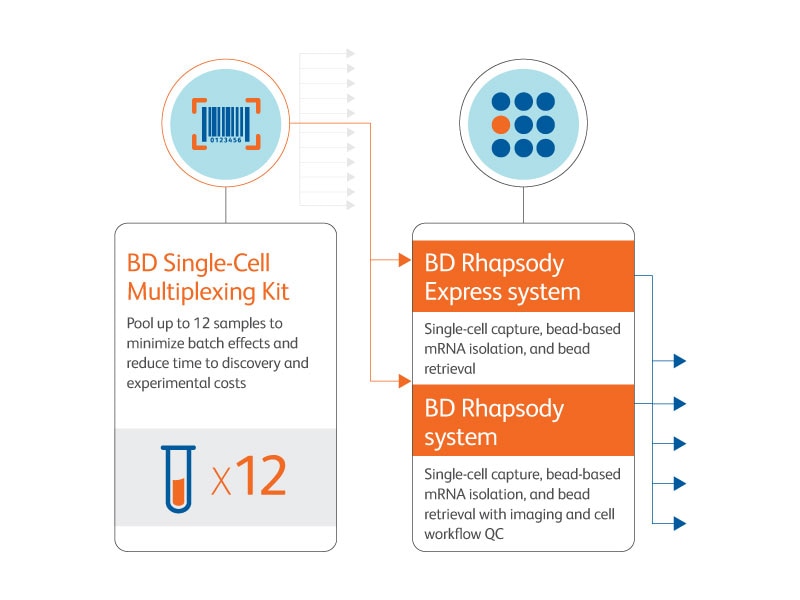 0123456

BD Single-Cell Multiplexing Kit

Pool up to 12 samples to minimize batch effects and reduce time to discovery and experimental costs

X12

BD Rhapsody Express system

Single-cell capture, bead-based mRNA isolation, and bead retrieval

BD Rhapsody system

Single-cell capture, bead-based mRNA isolation, and bead retrieval with imaging and cell workflow QC